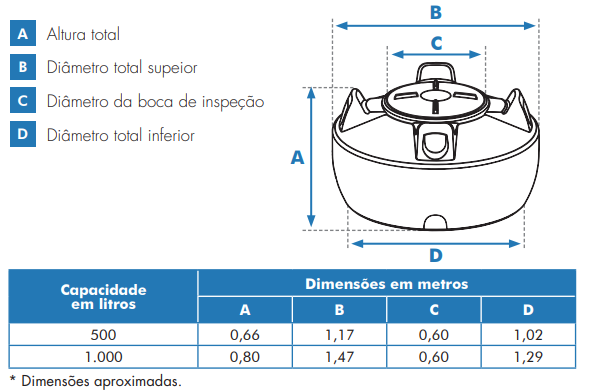 A Altura total
B Diâmetro total supeior
C Diâmetro da boca de inspeção
D Diâmetro total inferior

B
C
A
D

| Capacidade em litros | Dimensões em metros | | | |
|---|---|---|---|---|
| | A | B | C | D |
| 500 | 0,66 | 1,17 | 0,60 | 1,02 |
| 1.000 | 0,80 | 1,47 | 0,60 | 1,29 |

* Dimensões aproximadas.